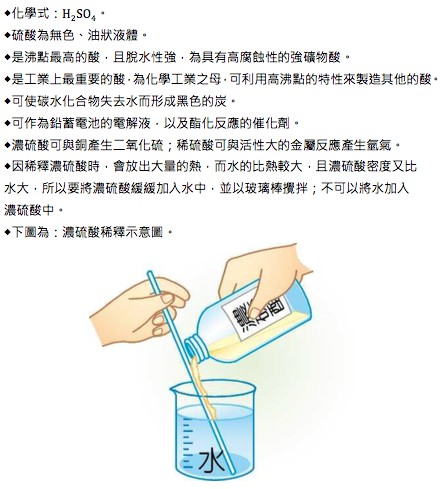 ◆化學式：$H_2SO_4$。
◆硫酸為無色、油狀液體。
◆是沸點最高的酸，且脫水性強，為具有高腐蝕性的強礦物酸。
◆是工業上最重要的酸，為化學工業之母，可利用高沸點的特性來製造其他的酸。
◆可使碳水化合物失去水而形成黑色的炭。
◆可作為鉛蓄電池的電解液，以及酯化反應的催化劑。
◆濃硫酸可與銅產生二氧化硫；稀硫酸可與活性大的金屬反應產生氫氣。
◆因稀釋濃硫酸時，會放出大量的熱，而水的比熱較大，且濃硫酸密度又比水大，所以要將濃硫酸緩緩加入水中，並以玻璃棒攪拌；不可以將水加入濃硫酸中。
◆下圖為：濃硫酸稀釋示意圖。

濃硫酸

水